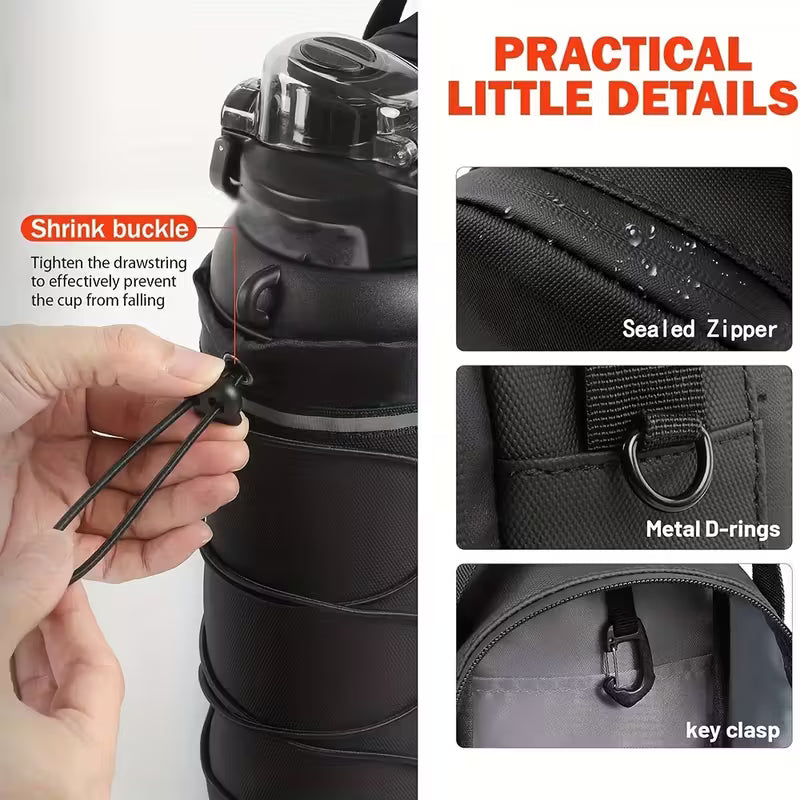 PRACTICAL LITTLE DETAILS

Shrink buckle

Tighten the drawstring to effectively prevent the cup from falling

Sealed Zipper

Metal D-rings

key clasp